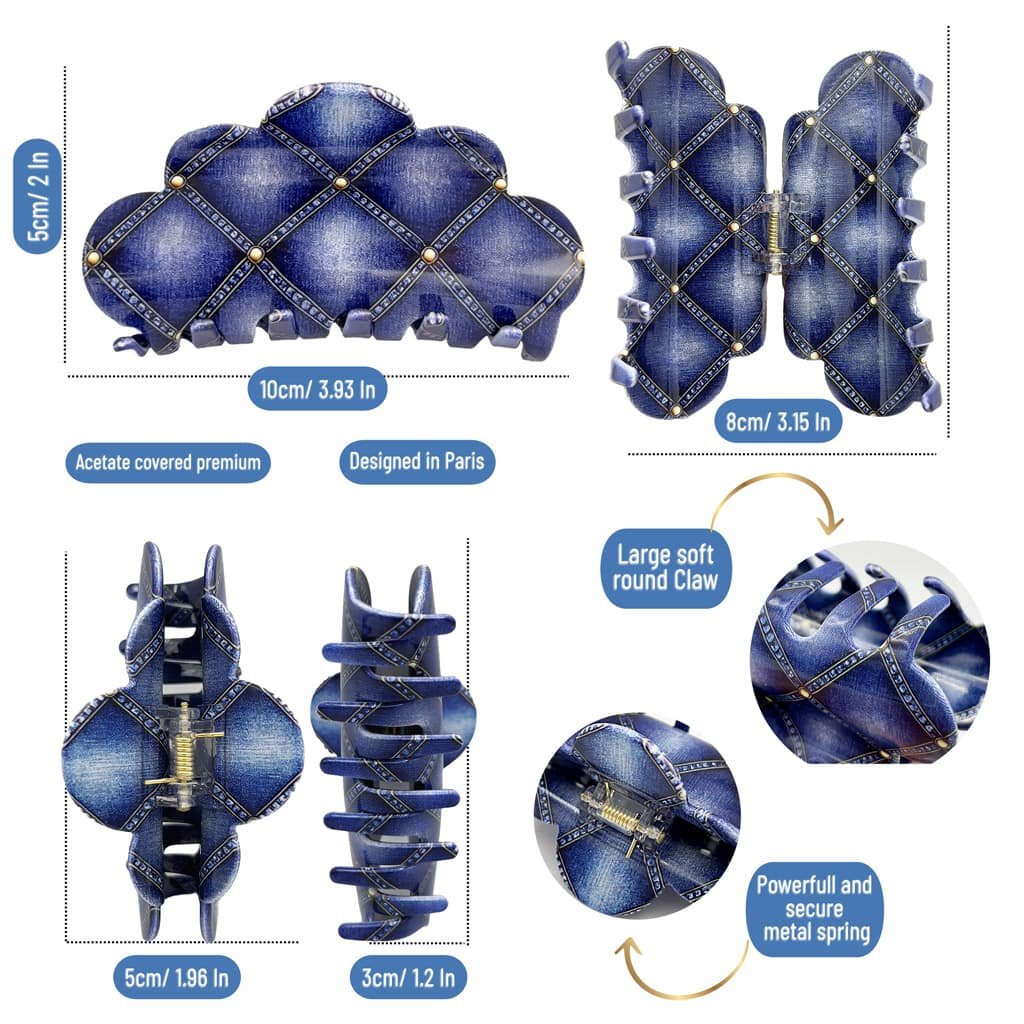 5cm/ 2 In

10cm/ 3.93 In

8cm/ 3.15 In

Acetate covered premium

Designed in Paris

Large soft round Claw

5cm/ 1.96 In

3cm/ 1.2 In

Powerfull and secure metal spring